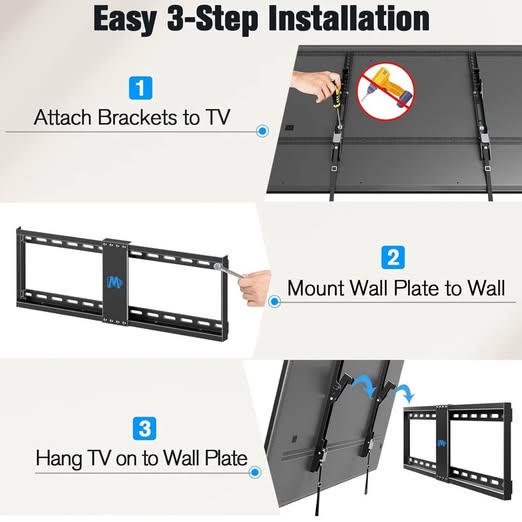 Easy 3-Step Installation

1
Attach Brackets to TV

2
Mount Wall Plate to Wall

3
Hang TV on to Wall Plate